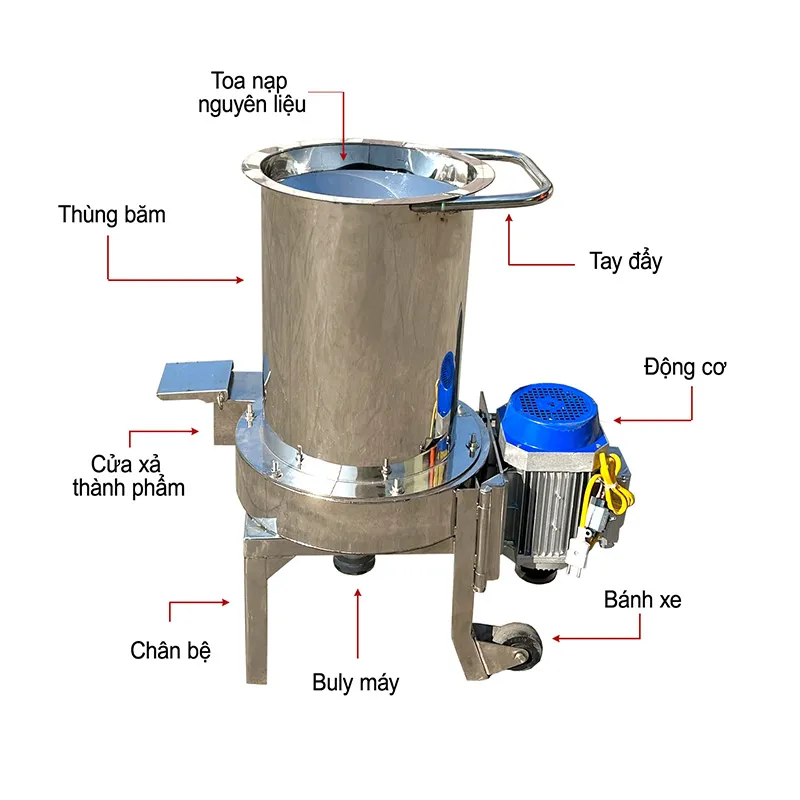 Toa nạp nguyên liệu

Thùng băm

Tay đẩy

Động cơ

Cửa xả thành phẩm

Bánh xe

Chân bệ

Buly máy